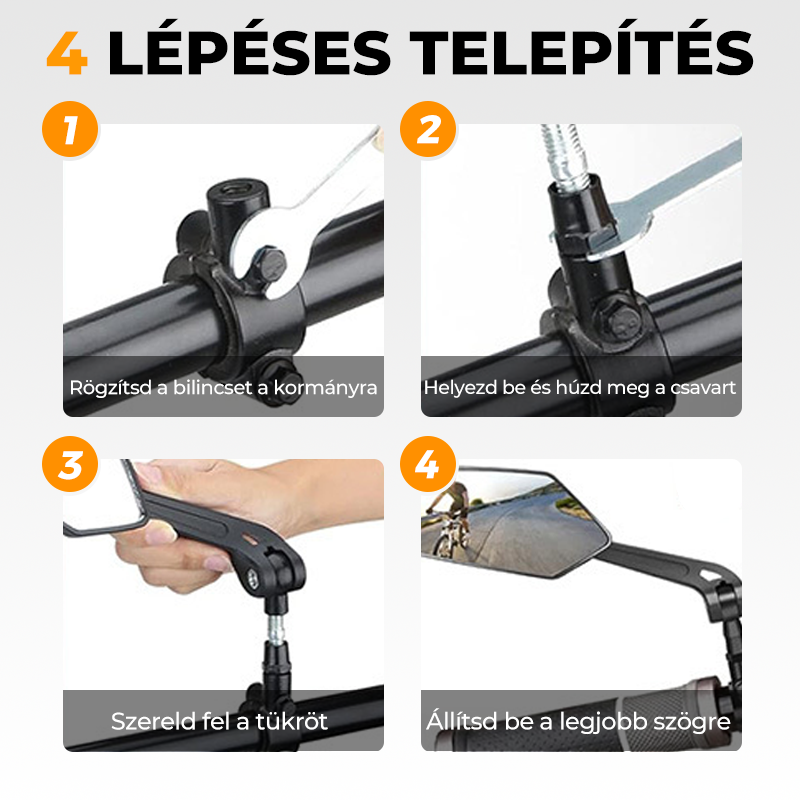 4 LÉPÉSES TELEPÍTÉS

1

Rögzítsd a bilincset a kormányra

2

Helyezd be és húzd meg a csavart

3

Szereld fel a tükröt

4

Állítsd be a legjobb szögre